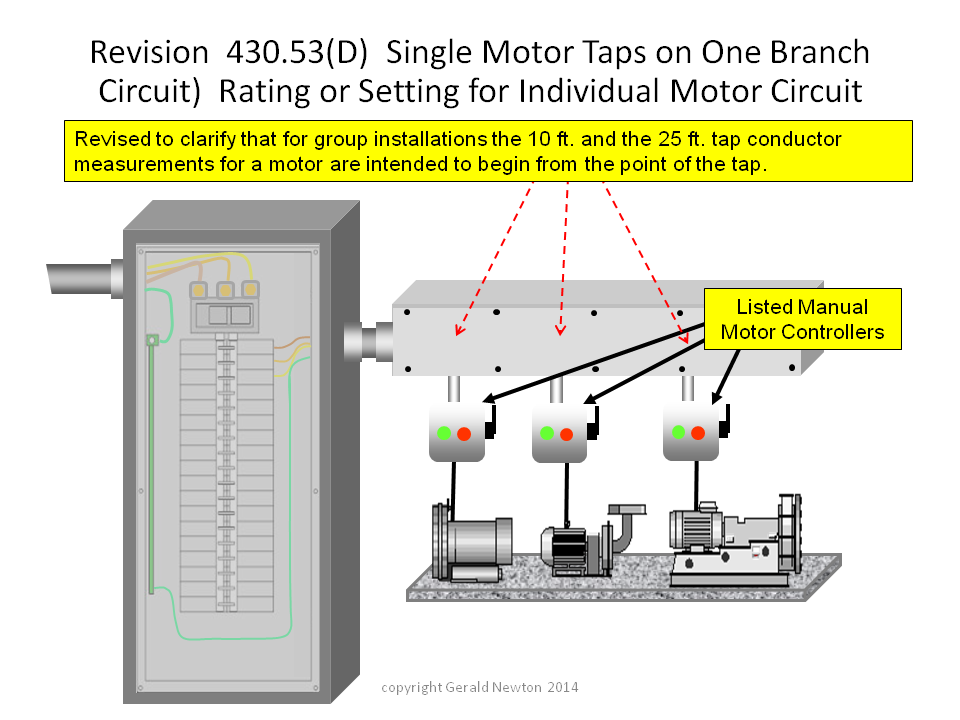 Revision 430.53(D) Single Motor Taps on One Branch Circuit) Rating or Setting for Individual Motor Circuit

Revised to clarify that for group installations the 10 ft. and the 25 ft. tap conductor measurements for a motor are intended to begin from the point of the tap.

Listed Manual Motor Controllers

copyright Gerald Newton 2014